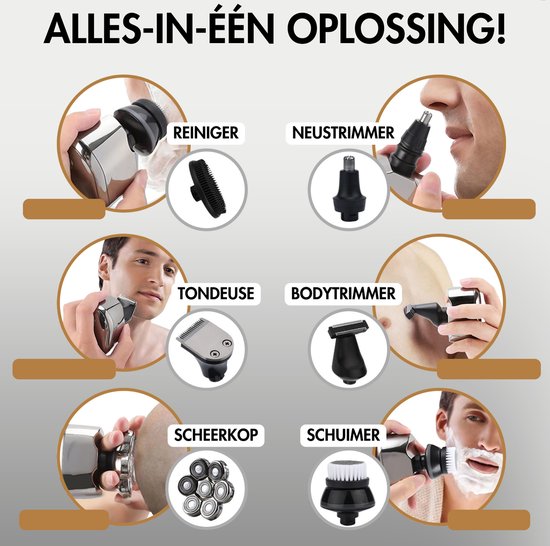 ALLES-IN-ÉÉN OPLOSSING!

REINIGER

NEUSTRIMMER

TONDEUSE

BODYTRIMMER

SCHEERKOP

SCHUIMER