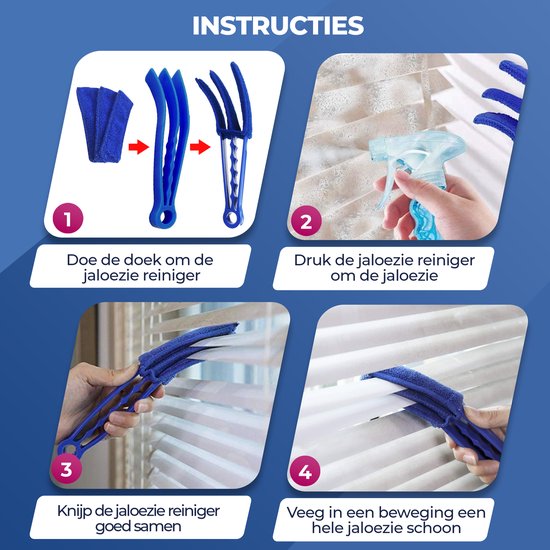 INSTRUCTIES

1

Doe de doek om de jaloezie reiniger

2

Druk de jaloezie reiniger om de jaloezie

3

Knijp de jaloezie reiniger goed samen

4

Veeg in een beweging een hele jaloezie schoon