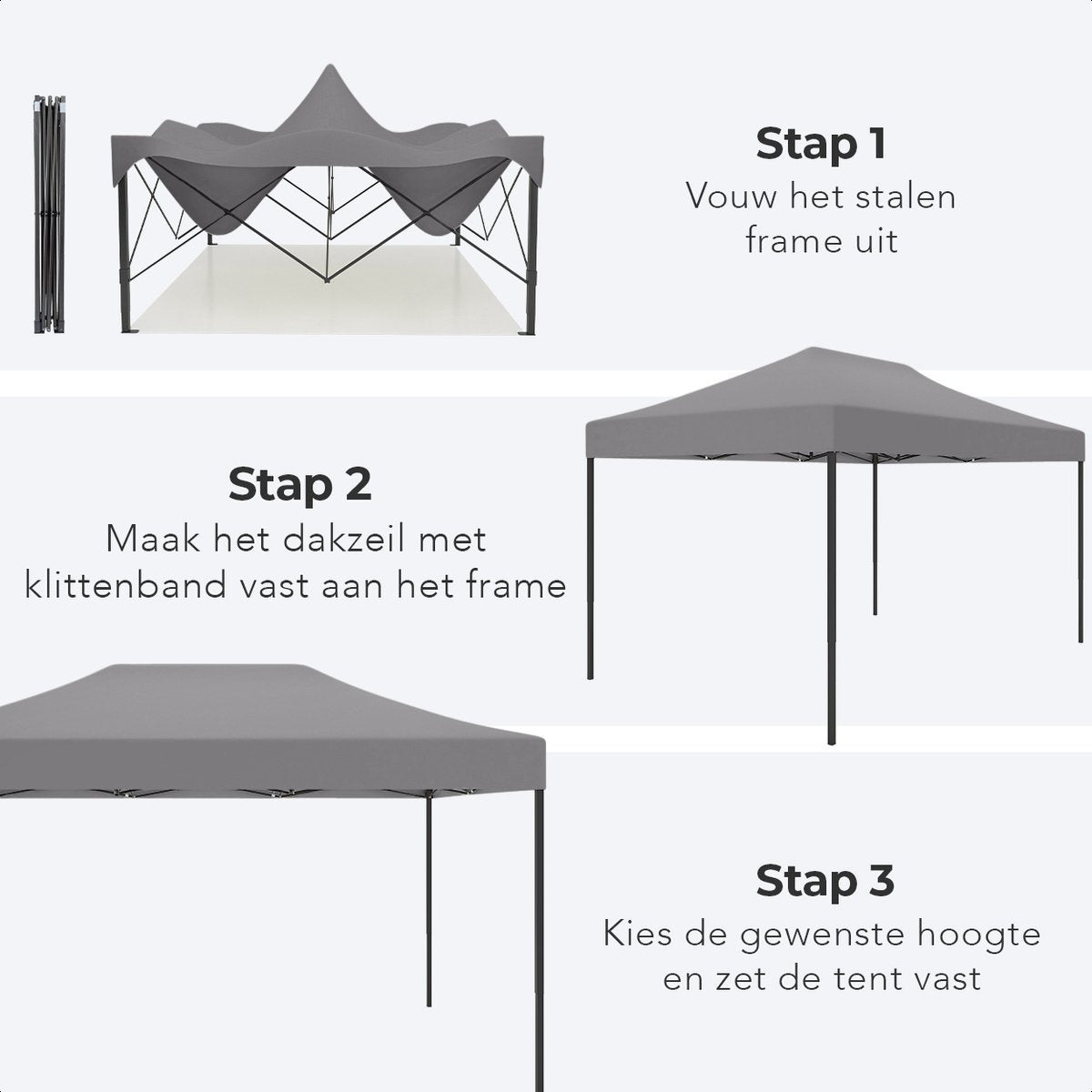 Stap 1
Vouw het stalen frame uit

Stap 2
Maak het dakzeil met klittenband vast aan het frame

Stap 3
Kies de gewenste hoogte en zet de tent vast