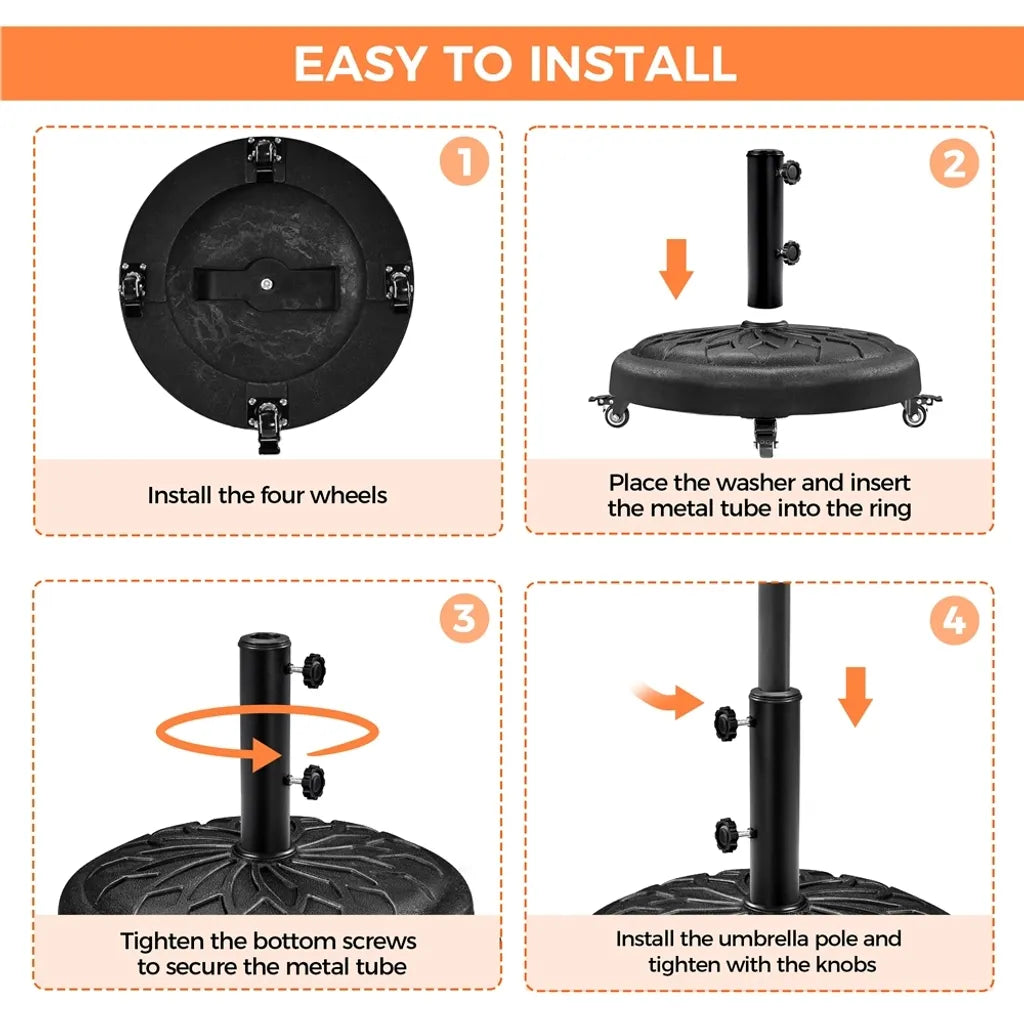 EASY TO INSTALL

1

Install the four wheels

2

Place the washer and insert the metal tube into the ring

3

Tighten the bottom screws to secure the metal tube

4

Install the umbrella pole and tighten with the knobs