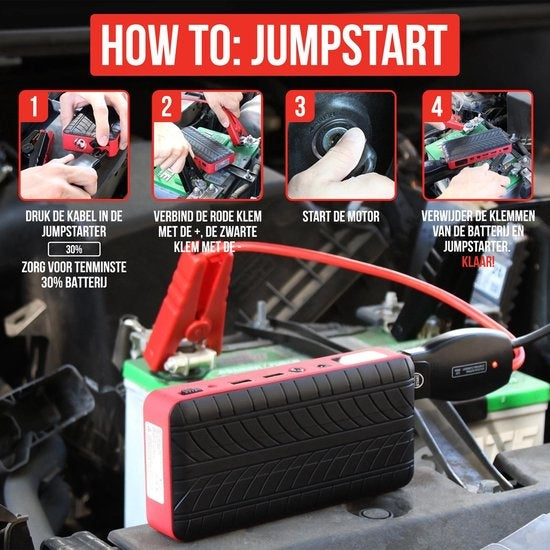 HOW TO: JUMPSTART

1

DRUK DE KABEL IN DE JUMPSTARTER

30%

ZORG VOOR TENMINSTE 30% BATTERIJ

2

VERBIND DE RODE KLEM MET DE +, DE ZWARTE KLEM MET DE -

3

START DE MOTOR

4

VERWIJDER DE KLEMMEN VAN DE BATTERIJ EN JUMPSTARTER. KLAAR!