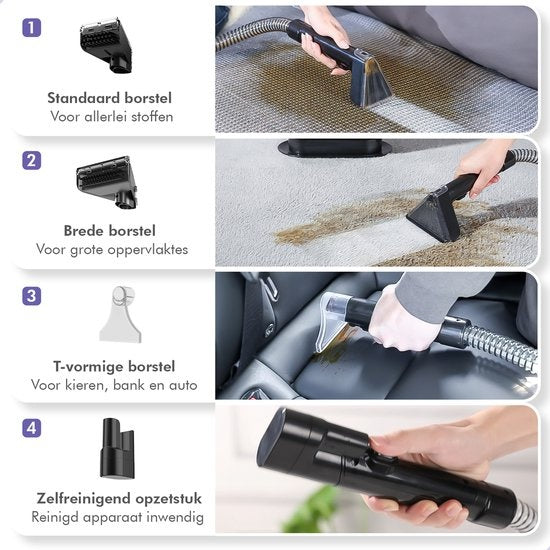 1

Standaard borstel
Voor allerlei stoffen

2

Brede borstel
Voor grote oppervlaktes

3

T-vormige borstel
Voor kieren, bank en auto

4

Zelfreinigend opzetstuk
Reinigd apparaat inwendig