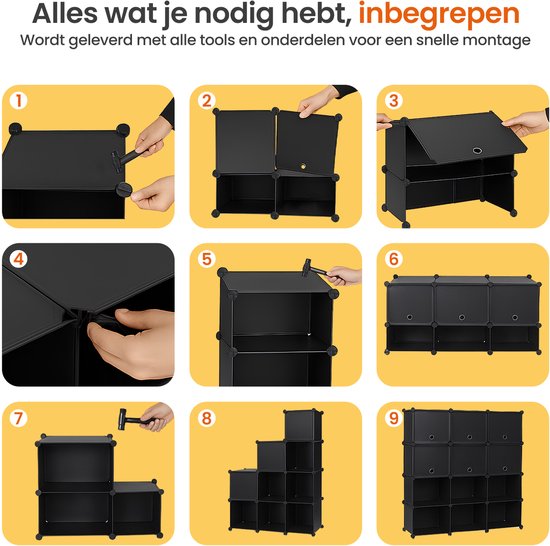 Alles wat je nodig hebt, inbegrepen
Wordt geleverd met alle tools en onderdelen voor een snelle montage

1

2

3

4

5

6

7

8

9