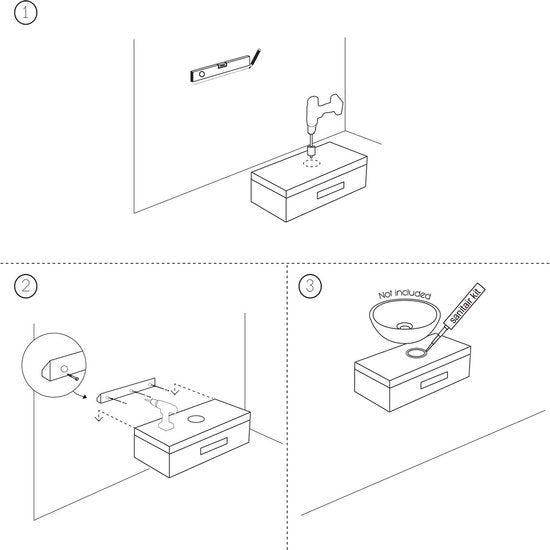 1

2

3

Not included

sanitair kit