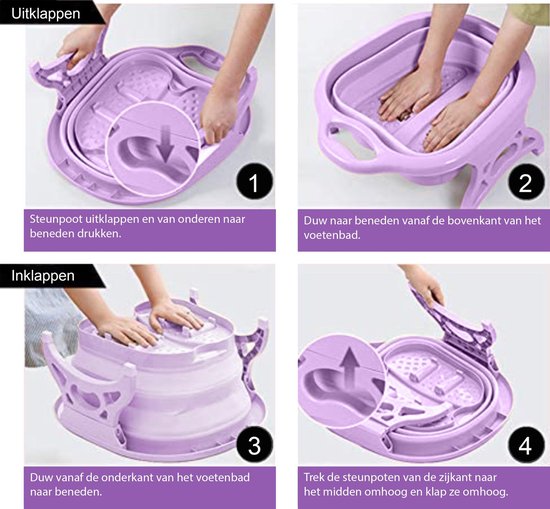 Uitklappen

1

Steunpoot uitklappen en van onderen naar beneden drukken.

2

Duw naar beneden vanaf de bovenkant van het voetenbad.

Inklappen

3

Duw vanaf de onderkant van het voetenbad naar beneden.

4

Trek de steunpoten van de zijkant naar het midden omhoog en klap ze omhoog.