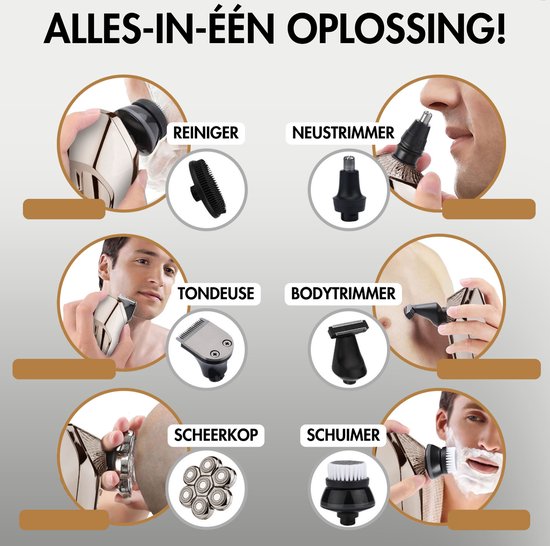 ALLES-IN-ÉÉN OPLOSSING!

REINIGER

NEUSTRIMMER

TONDEUSE

BODYTRIMMER

SCHEERKOP

SCHUIMER