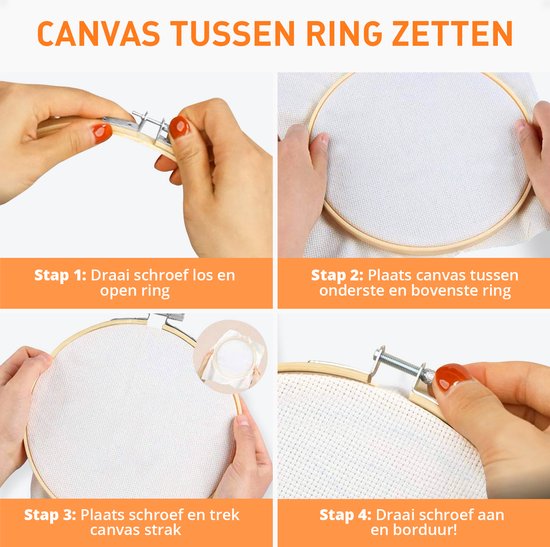 CANVAS TUSSEN RING ZETTEN

Stap 1: Draai schroef los en open ring

Stap 2: Plaats canvas tussen onderste en bovenste ring

Stap 3: Plaats schroef en trek canvas strak

Stap 4: Draai schroef aan en borduur!