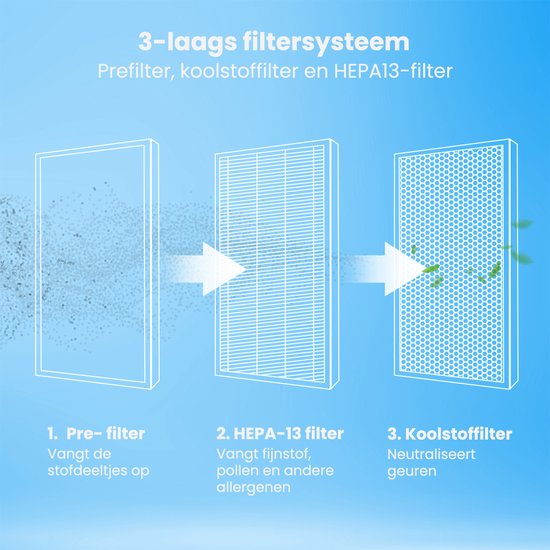 3-laags filtersysteem
Prefilter, koolstoffilter en HEPA13-filter

1. Pre- filter
Vangt de stofdeeltjes op

2. HEPA-13 filter
Vangt fijnstof, pollen en andere allergenen

3. Koolstoffilter
Neutraliseert geuren