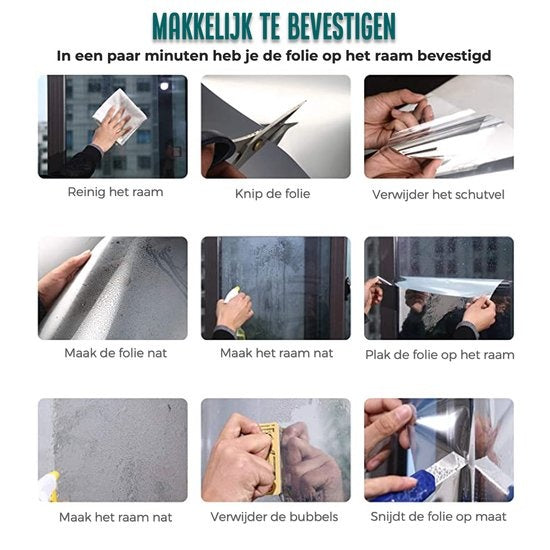 MAKKELIJK TE BEVESTIGEN

In een paar minuten heb je de folie op het raam bevestigd

Reinig het raam

Knip de folie

Verwijder het schutvel

Maak de folie nat

Maak het raam nat

Plak de folie op het raam

Maak het raam nat

Verwijder de bubbels

Snijdt de folie op maat