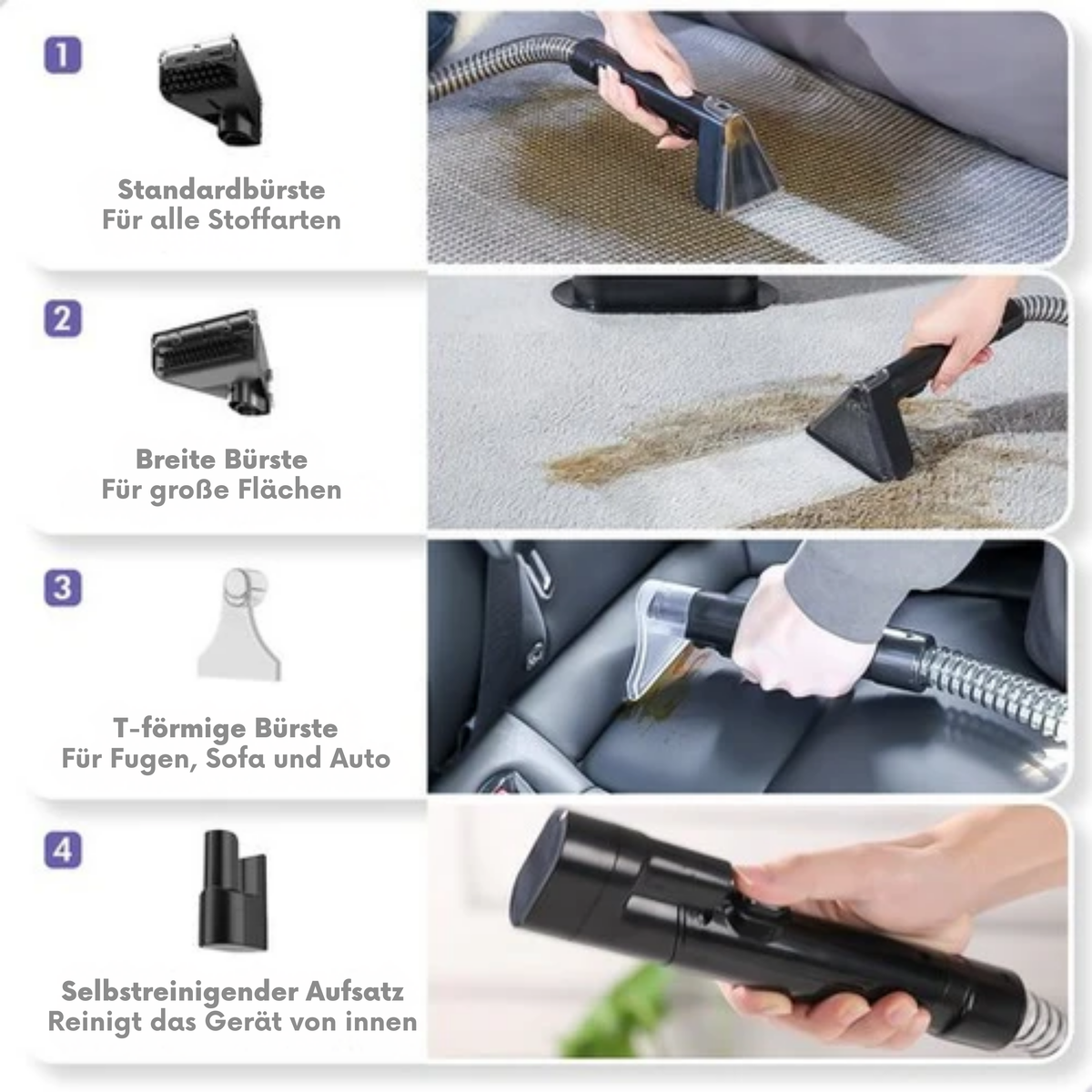 1

Standardbürste
Für alle Stoffarten

2

Breite Bürste
Für große Flächen

3

T-förmige Bürste
Für Fugen, Sofa und Auto

4

Selbstreinigender Aufsatz
Reinigt das Gerät von innen