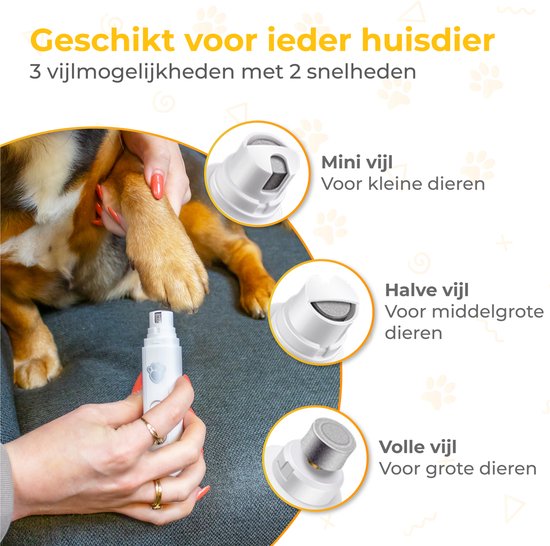 Geschikt voor ieder huisdier
3 vijlmogelijkheden met 2 snelheden

Mini vijl
Voor kleine dieren

Halve vijl
Voor middelgrote dieren

Volle vijl
Voor grote dieren