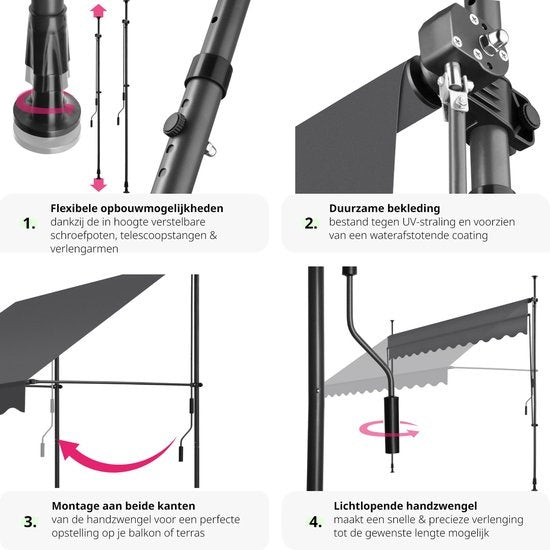 1. Flexibele opbouwmogelijkheden
dankzij de in hoogte verstelbare schroefpoten, telescoopstangen & verlengarmen

2. Duurzame bekleding
bestand tegen UV-straling en voorzien van een waterafstotende coating

3. Montage aan beide kanten
van de handzwengel voor een perfecte opstelling op je balkon of terras

4. Lichtlopende handzwengel
maakt een snelle & precieze verlenging tot de gewenste lengte mogelijk