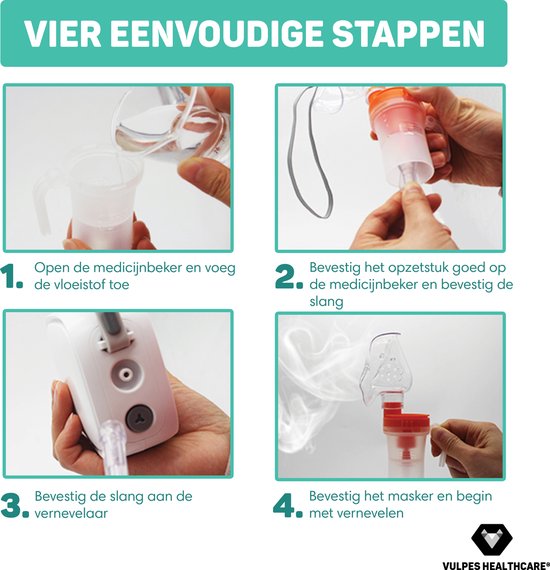 VIER EENVOUDIGE STAPPEN

1. Open de medicijnbeker en voeg de vloeistof toe

2. Bevestig het opzetstuk goed op de medicijnbeker en bevestig de slang

3. Bevestig de slang aan de vernevelaar

4. Bevestig het masker en begin met vernevelen

VULPES HEALTHCARE®