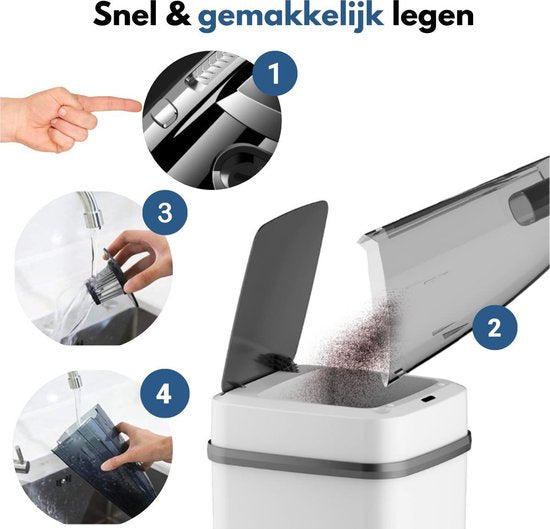 Snel & gemakkelijk legen

1

3

2

4