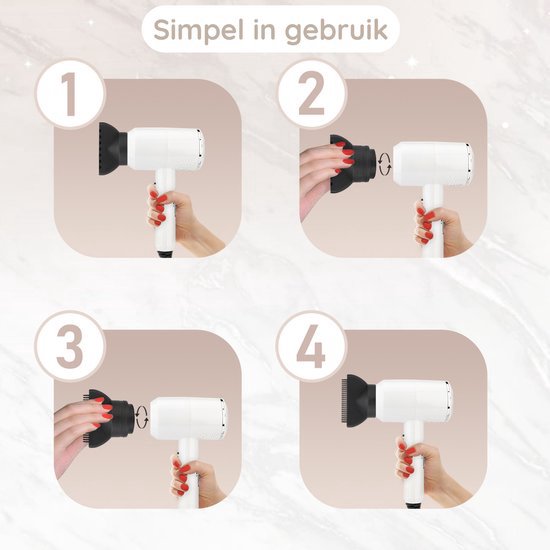 Simpel in gebruik

1

2

3

4