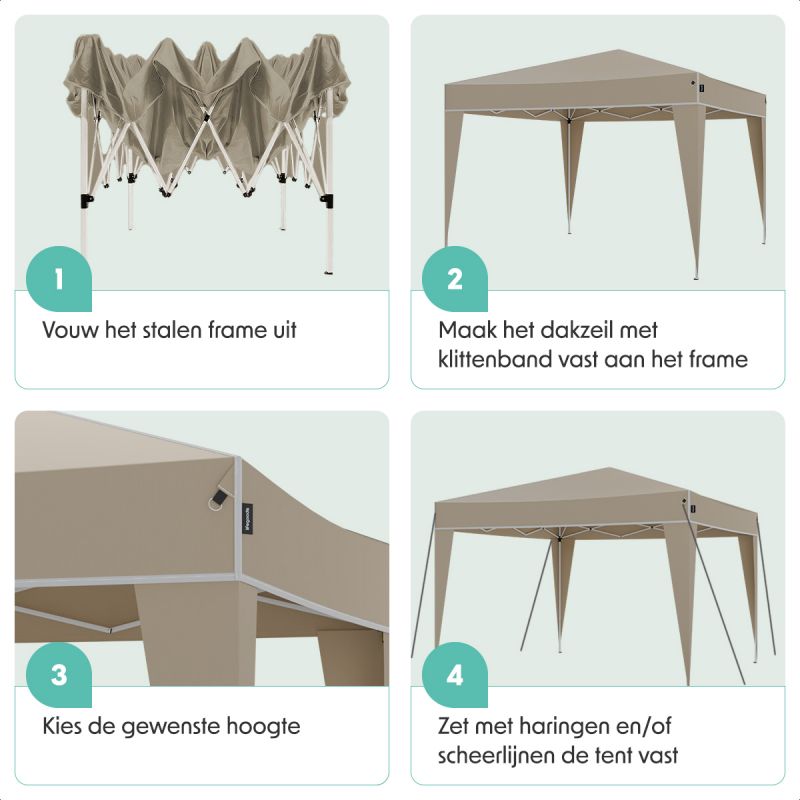 1

Vouw het stalen frame uit

2

Maak het dakzeil met klittenband vast aan het frame

3

Kies de gewenste hoogte

4

Zet met haringen en/of scheerlijnen de tent vast