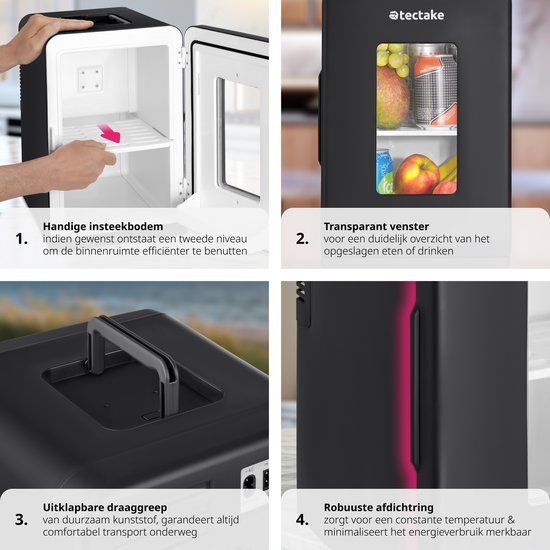 1. Handige insteekbodem
indien gewenst ontstaat een tweede niveau om de binnenruimte efficiënter te benutten

tectake

2. Transparant venster
voor een duidelijk overzicht van het opgeslagen eten of drinken

3. Uitklapbare draaggreep
van duurzaam kunststof, garandeert altijd comfortabel transport onderweg

4. Robuuste afdichtring
zorgt voor een constante temperatuur & minimaliseert het energieverbruik merkbaar