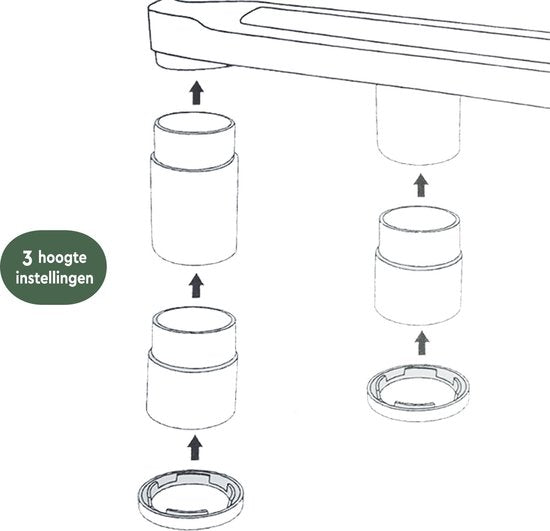 3 hoogte instellingen