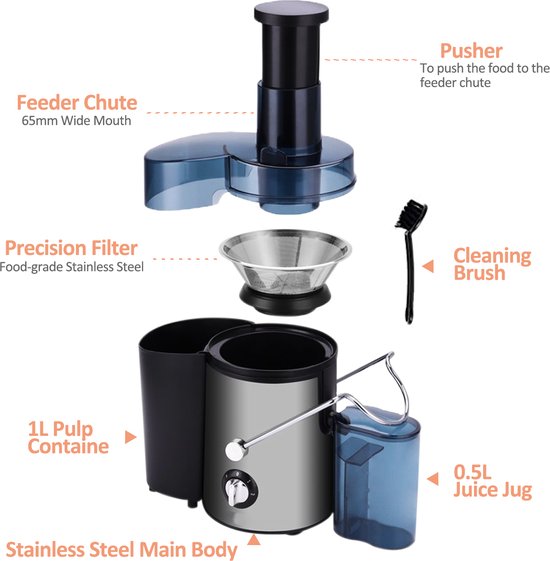 Pusher
To push the food to the feeder chute

Feeder Chute
65mm Wide Mouth

Precision Filter
Food-grade Stainless Steel

Cleaning Brush

1L Pulp Containe

0.5L Juice Jug

Stainless Steel Main Body