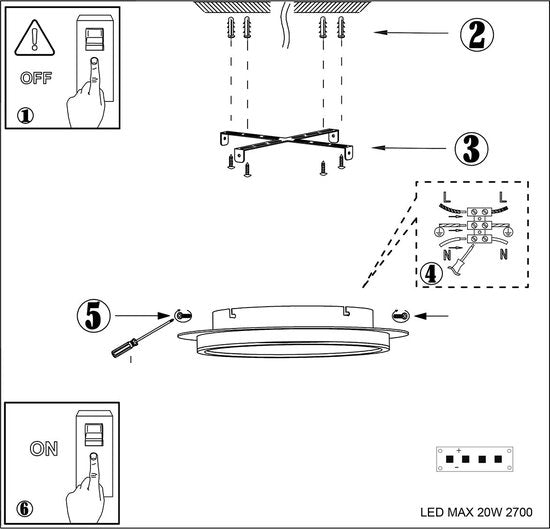 OFF

①

②

③

L L

N N

④

⑤

ON

⑥

+
-

LED MAX 20W 2700