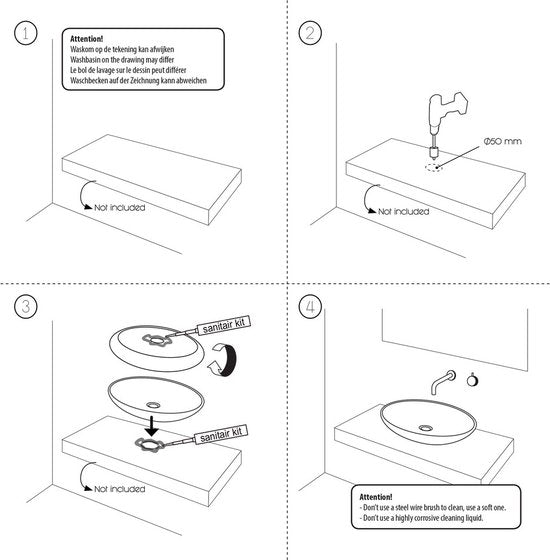 1

Attention!
Waskom op de tekening kan afwijken
Washbasin on the drawing may differ
Le bol de lavage sur le dessin peut différer
Waschbecken auf der Zeichnung kann abweichen

Not included

2

Ø50 mm

Not included

3

sanitair kit

sanitair kit

Not included

4

Attention!
- Don't use a steel wire brush to clean, use a soft one.
- Don't use a highly corrosive cleaning liquid.