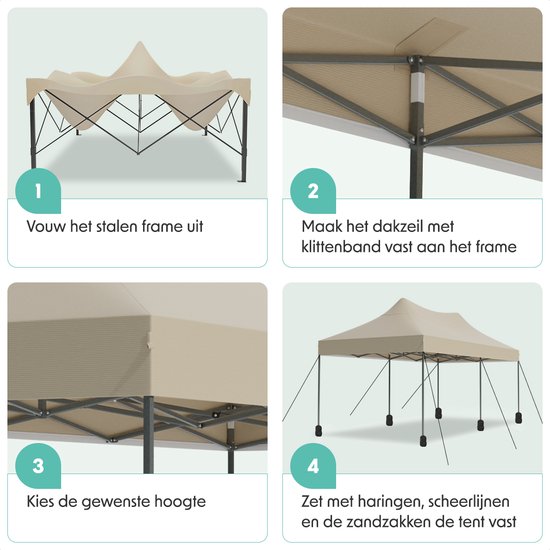 1

Vouw het stalen frame uit

2

Maak het dakzeil met klittenband vast aan het frame

3

Kies de gewenste hoogte

4

Zet met haringen, scheerlijnen en de zandzakken de tent vast