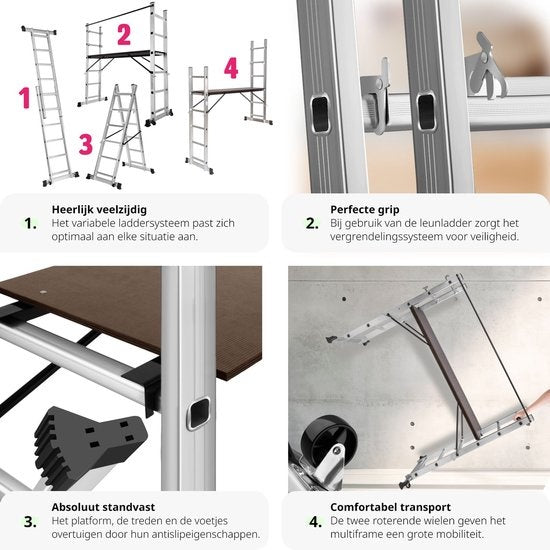 1
2
3
4

1. Heerlijk veelzijdig
Het variabele laddersysteem past zich optimaal aan elke situatie aan.

2. Perfecte grip
Bij gebruik van de leunladder zorgt het vergrendelingssysteem voor veiligheid.

3. Absoluut standvast
Het platform, de treden en de voetjes overtuigen door hun antislipeigenschappen.

4. Comfortabel transport
De twee roterende wielen geven het multiframe een grote mobiliteit.