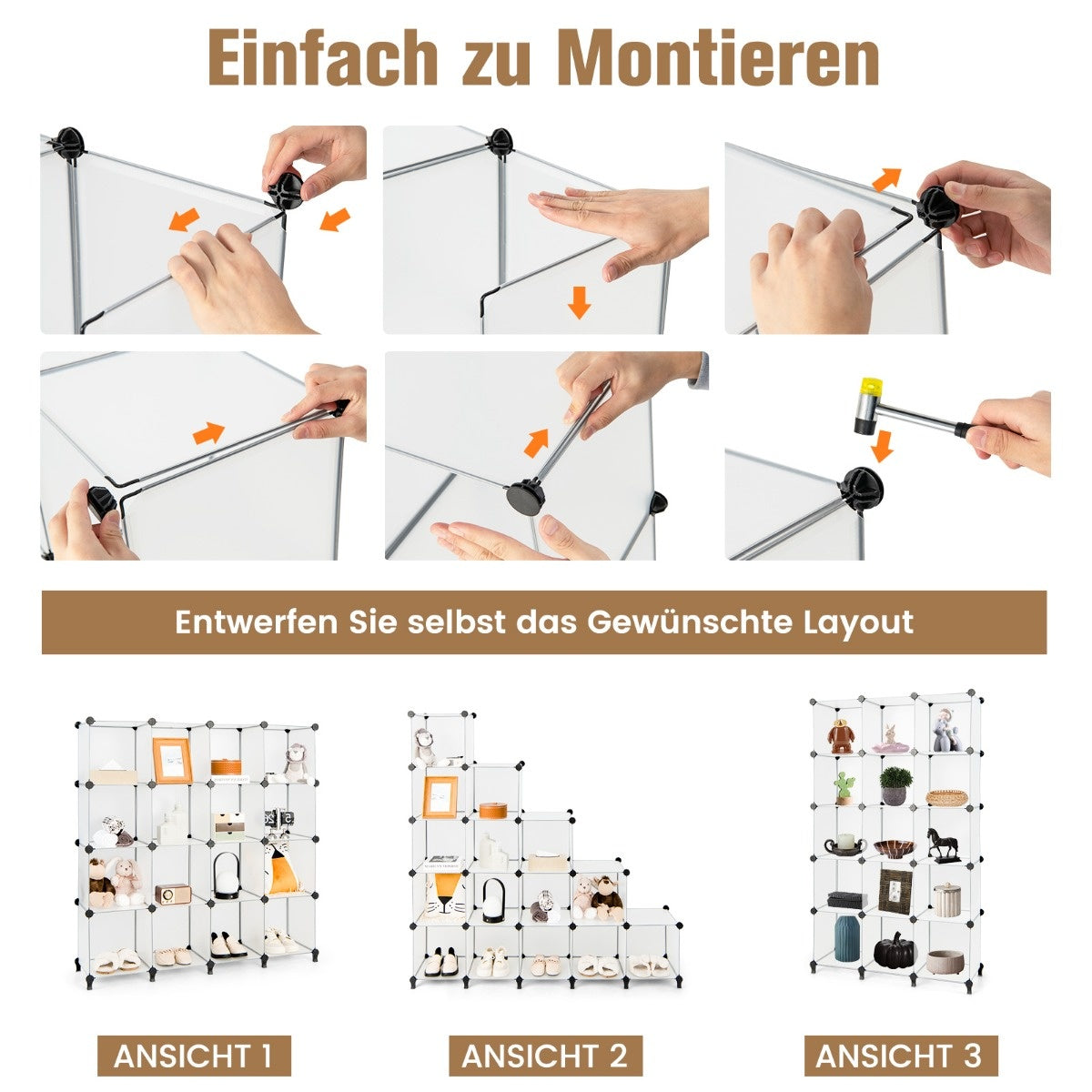 Einfach zu Montieren

Entwerfen Sie selbst das Gewünschte Layout

ANSICHT 1

ANSICHT 2

ANSICHT 3