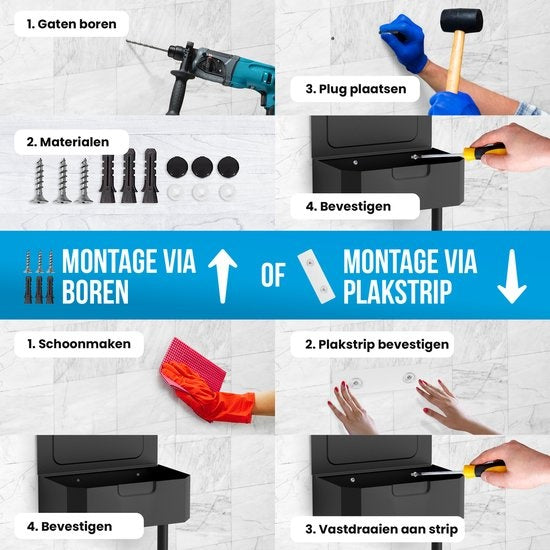 1. Gaten boren

3. Plug plaatsen

2. Materialen

4. Bevestigen

MONTAGE VIA BOREN

OF

MONTAGE VIA PLAKSTRIP

1. Schoonmaken

2. Plakstrip bevestigen

4. Bevestigen

3. Vastdraaien aan strip