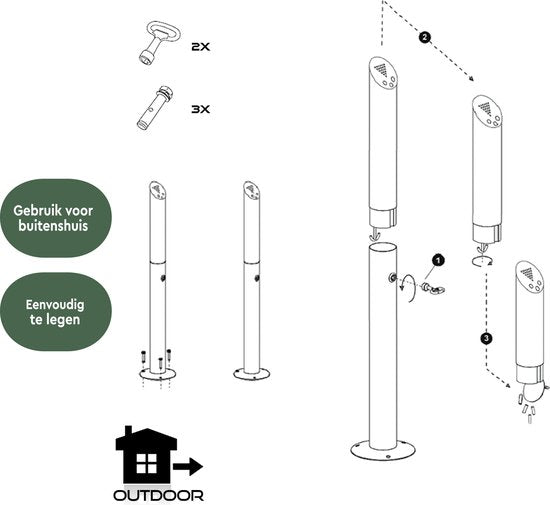 2X

3X

Gebruik voor buitenshuis

Eenvoudig te legen

OUTDOOR

2

1

3