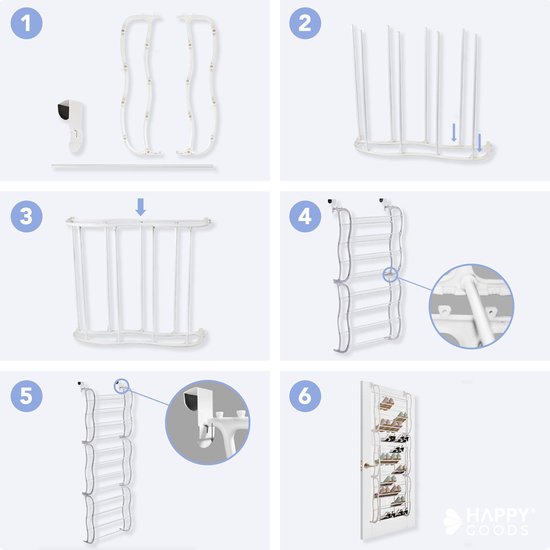 1

2

3

4

5

6

HAPPY®
GOODS