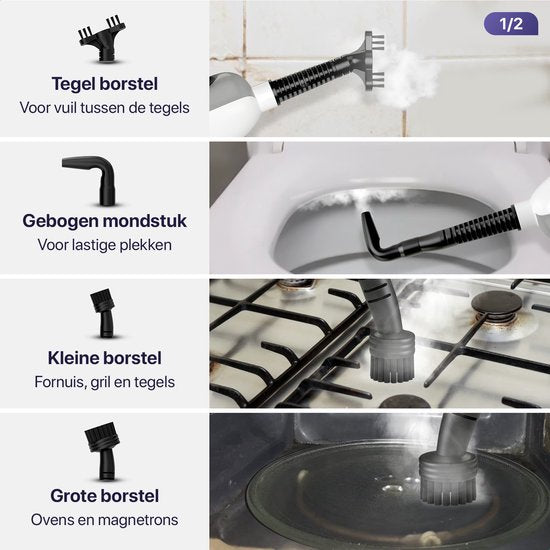 1/2

Tegel borstel
Voor vuil tussen de tegels

Gebogen mondstuk
Voor lastige plekken

Kleine borstel
Fornuis, gril en tegels

Grote borstel
Ovens en magnetrons