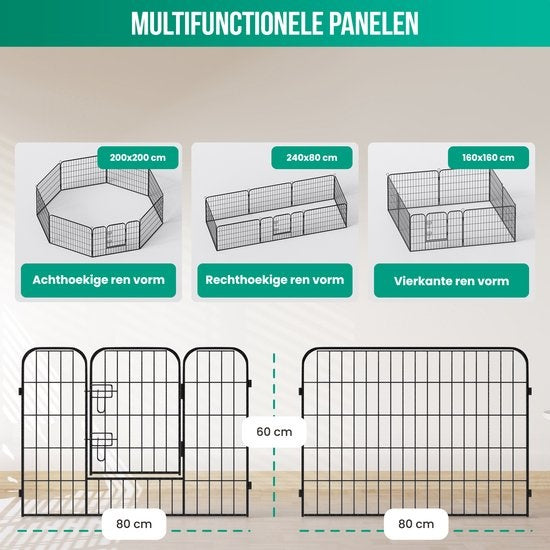 MULTIFUNCTIONELE PANELEN

200x200 cm

Achthoekige ren vorm

240x80 cm

Rechthoekige ren vorm

160x160 cm

Vierkante ren vorm

60 cm

80 cm

80 cm