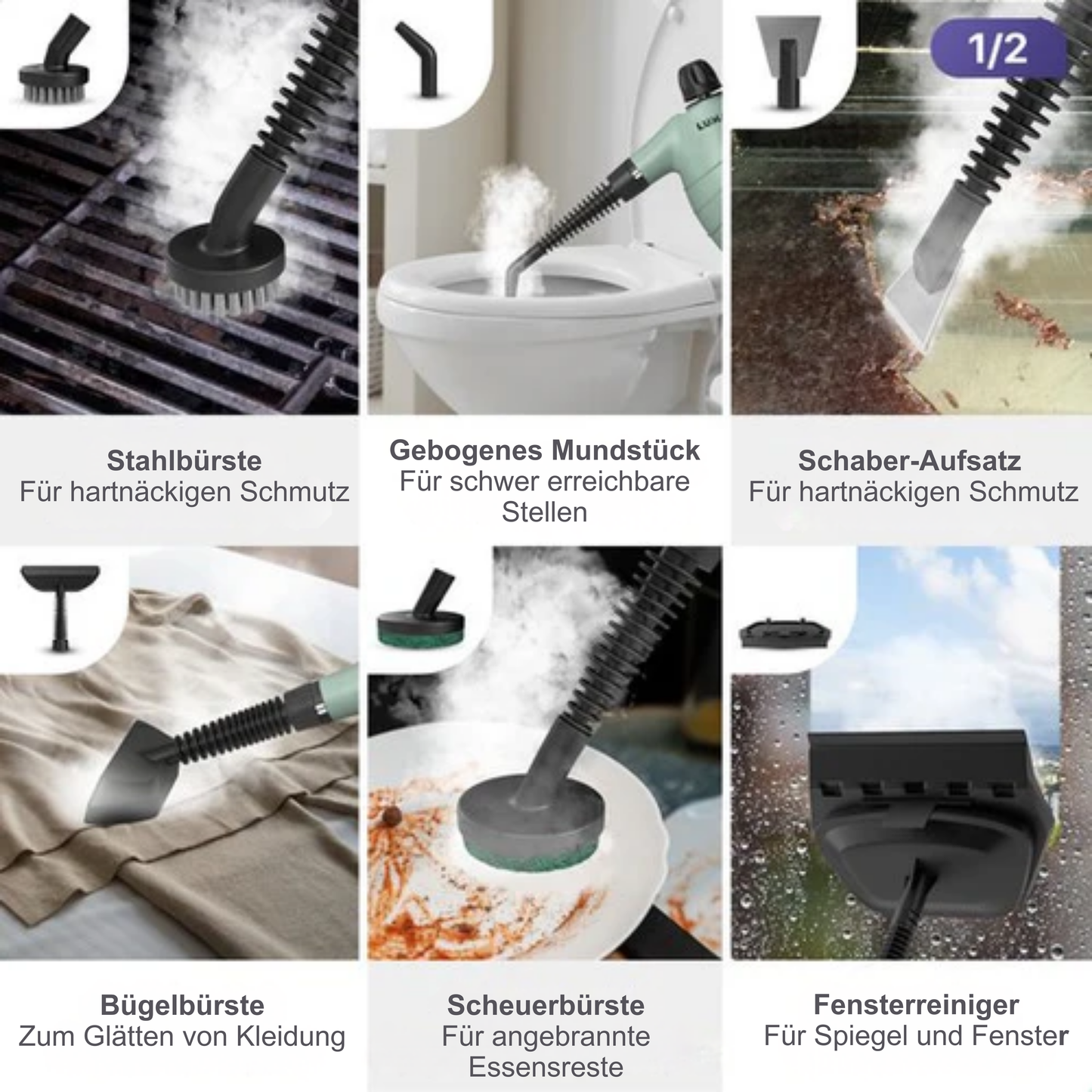 1/2

Stahlbürste
Für hartnäckigen Schmutz

Gebogenes Mundstück
Für schwer erreichbare Stellen

Schaber-Aufsatz
Für hartnäckigen Schmutz

Bügelbürste
Zum Glätten von Kleidung

Scheuerbürste
Für angebrannte Essensreste

Fensterreiniger
Für Spiegel und Fenster