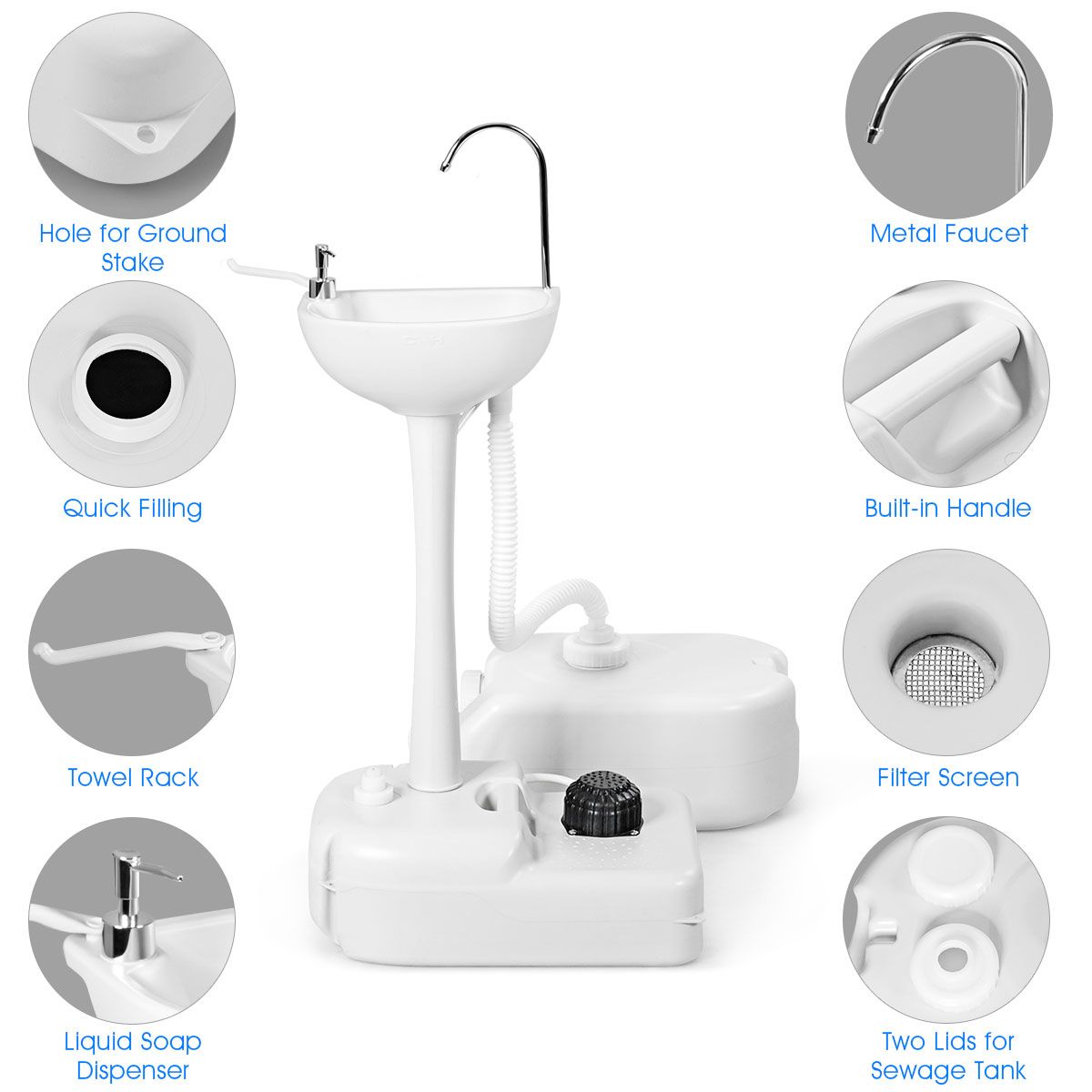 Hole for Ground Stake

Quick Filling

Towel Rack

Liquid Soap Dispenser

Metal Faucet

Built-in Handle

Filter Screen

Two Lids for Sewage Tank