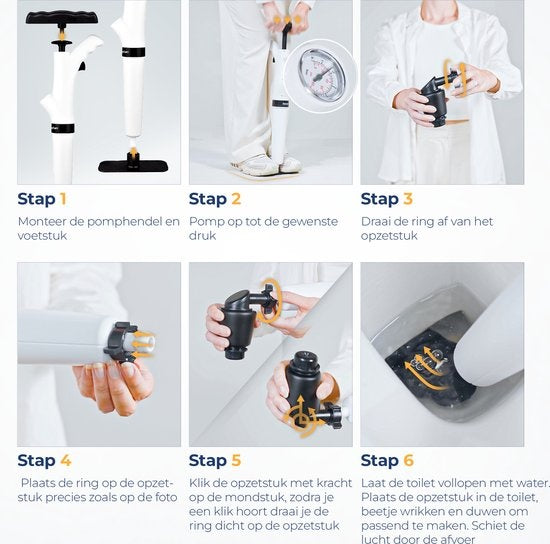 Stap 1

Monteer de pomphendel en voetstuk

Stap 2

Pomp op tot de gewenste druk

Stap 3

Draai de ring af van het opzetstuk

Stap 4

Plaats de ring op de opzetstuk precies zoals op de foto

Stap 5

Klik de opzetstuk met kracht op de mondstuk, zodra je een klik hoort draai je de ring dicht op de opzetstuk

Stap 6

Laat de toilet vollopen met water. Plaats de opzetstuk in de toilet, beetje wrikken en duwen om passend te maken. Schiet de lucht door de afvoer