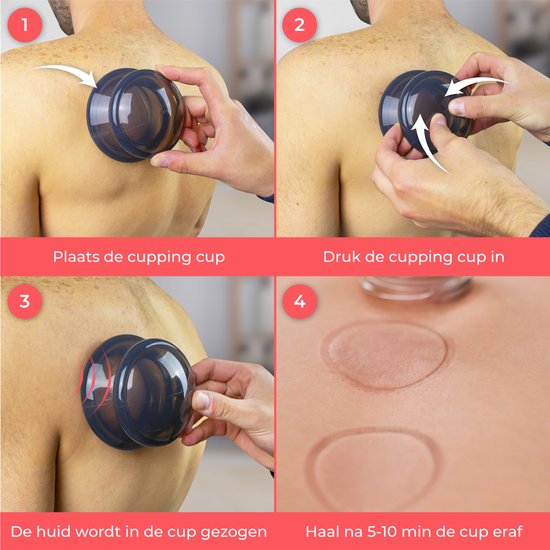 1

Plaats de cupping cup

2

Druk de cupping cup in

3

De huid wordt in de cup gezogen

4

Haal na 5-10 min de cup eraf