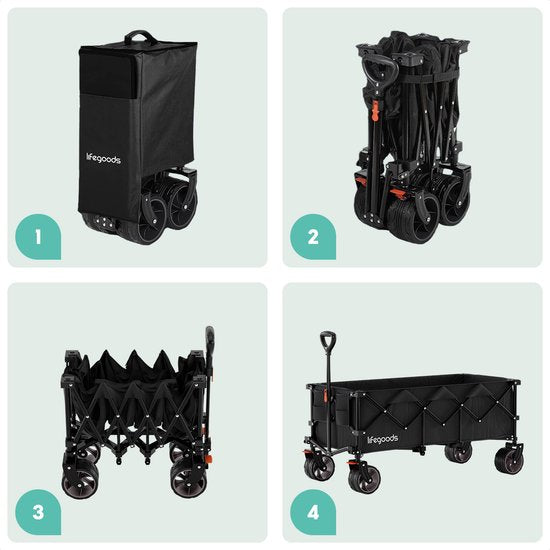 lifegoods

1

2

3

lifegoods

4