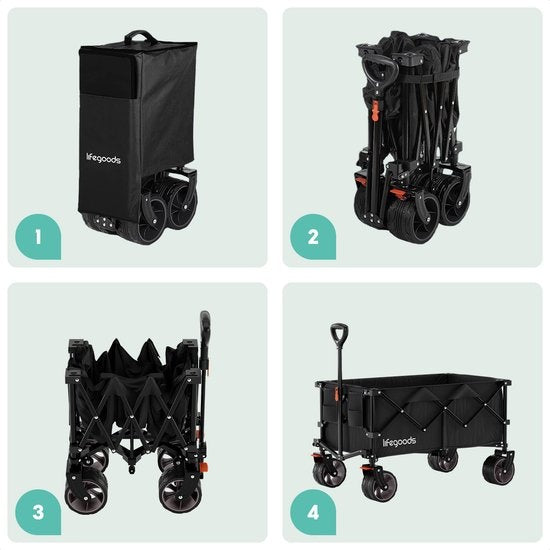 lifegoods

1

2

3

lifegoods

4