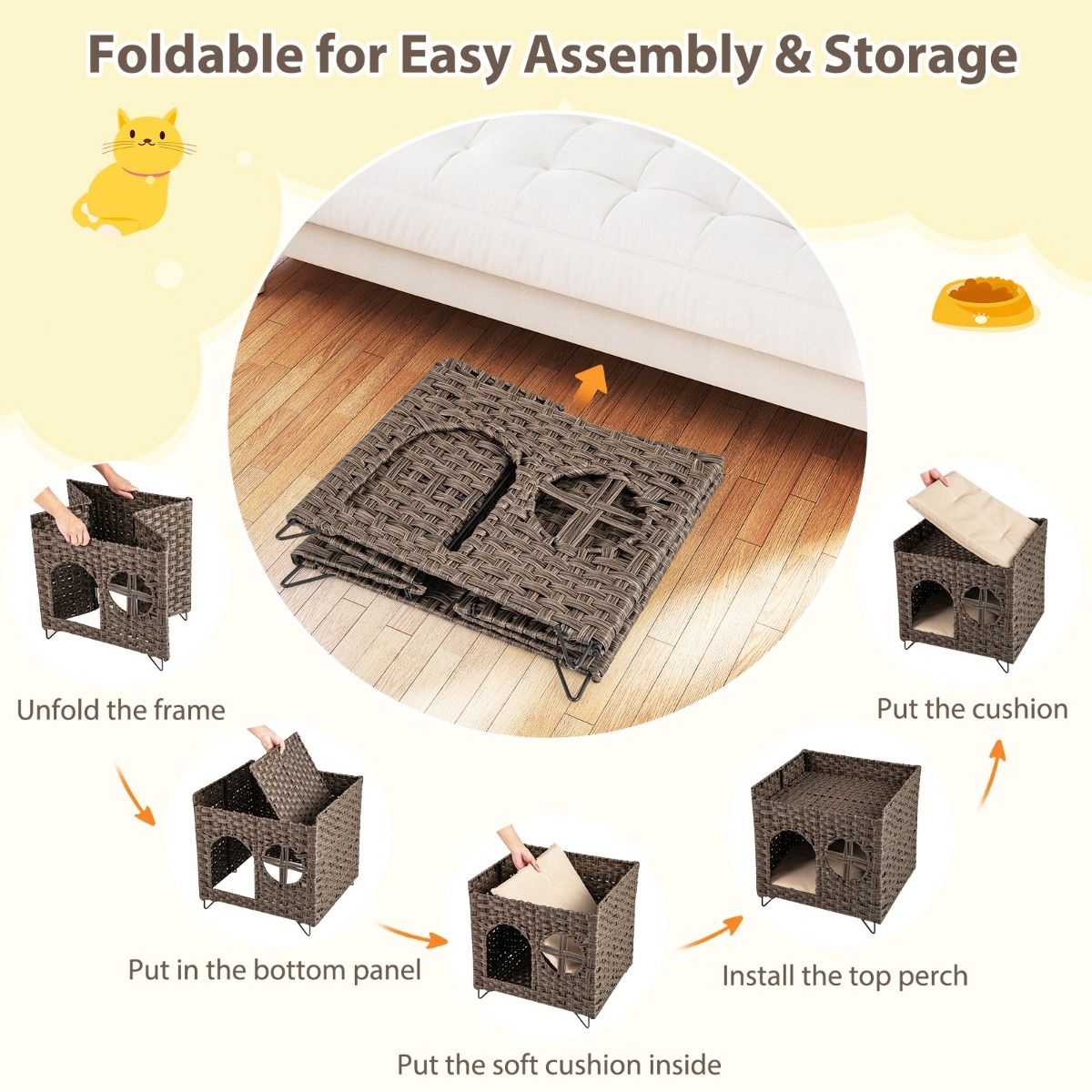 Foldable for Easy Assembly & Storage

Unfold the frame

Put in the bottom panel

Put the soft cushion inside

Install the top perch

Put the cushion