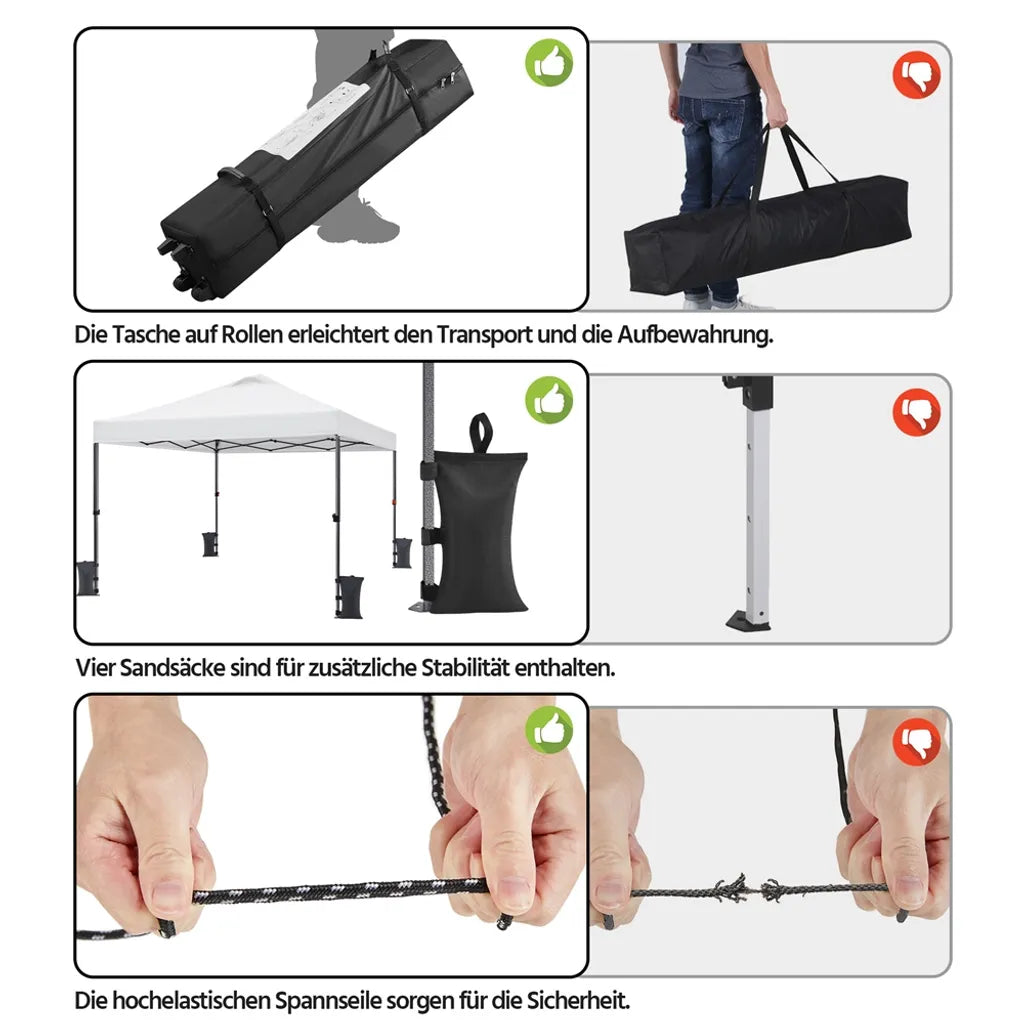 Die Tasche auf Rollen erleichtert den Transport und die Aufbewahrung.

Vier Sandsäcke sind für zusätzliche Stabilität enthalten.

Die hochelastischen Spannseile sorgen für die Sicherheit.