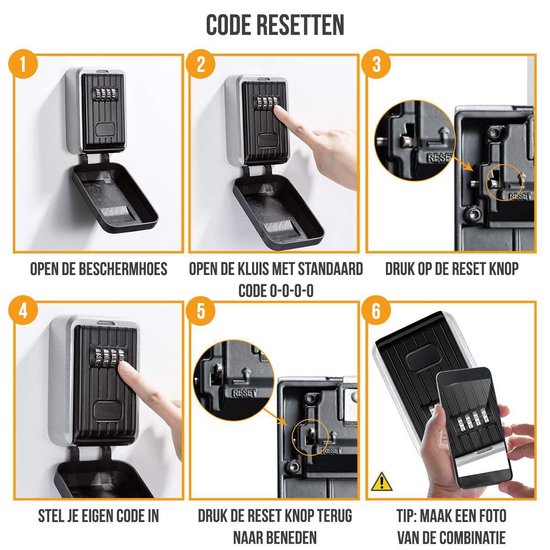 CODE RESETTEN

1

OPEN DE BESCHERMHOES

2

OPEN DE KLUIS MET STANDAARD CODE 0-0-0-0

3

RESET

RESET

DRUK OP DE RESET KNOP

4

STEL JE EIGEN CODE IN

5

RESET

RESET

DRUK DE RESET KNOP TERUG NAAR BENEDEN

6

TIP: MAAK EEN FOTO VAN DE COMBINATIE