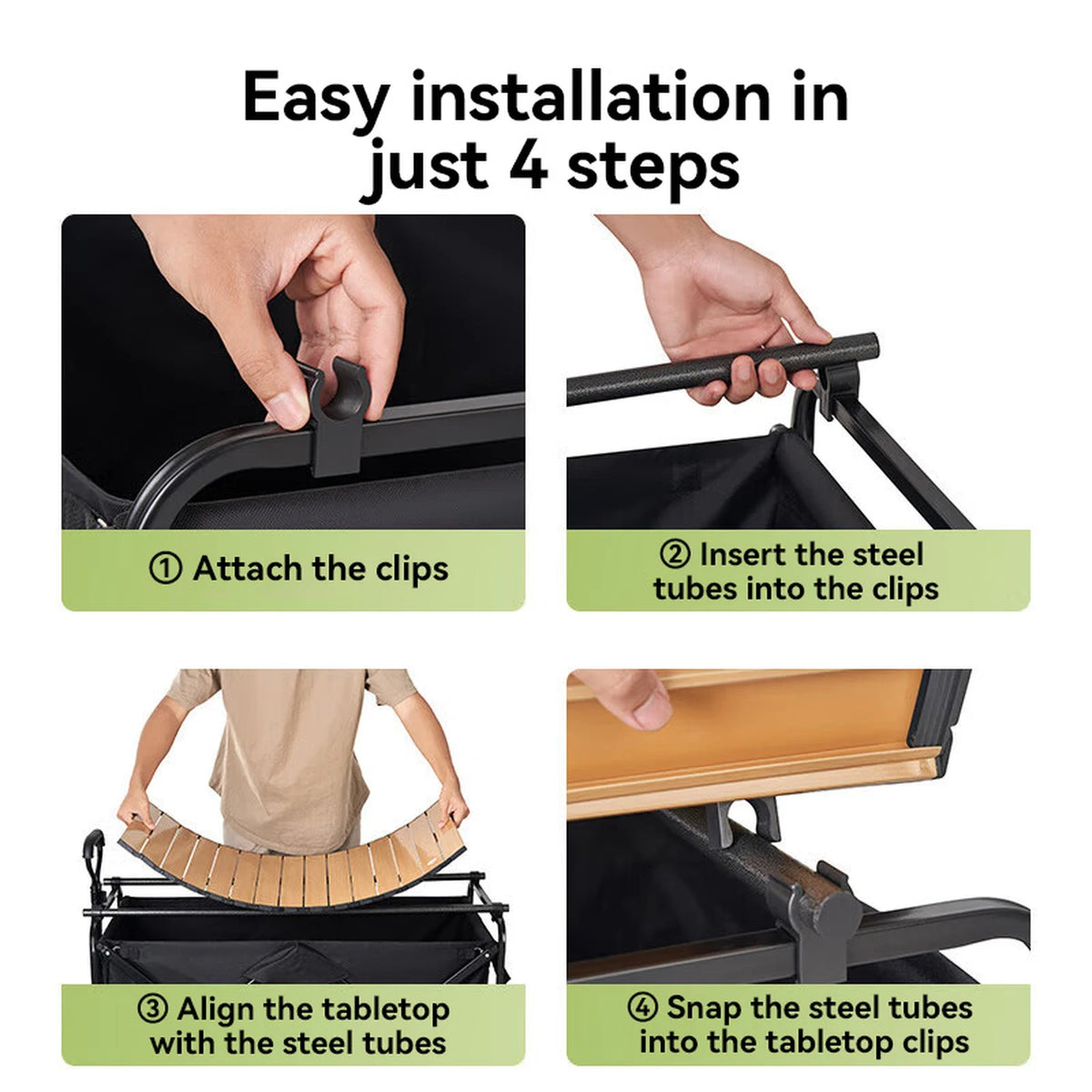 Easy installation in just 4 steps

① Attach the clips

② Insert the steel tubes into the clips

③ Align the tabletop with the steel tubes

④ Snap the steel tubes into the tabletop clips