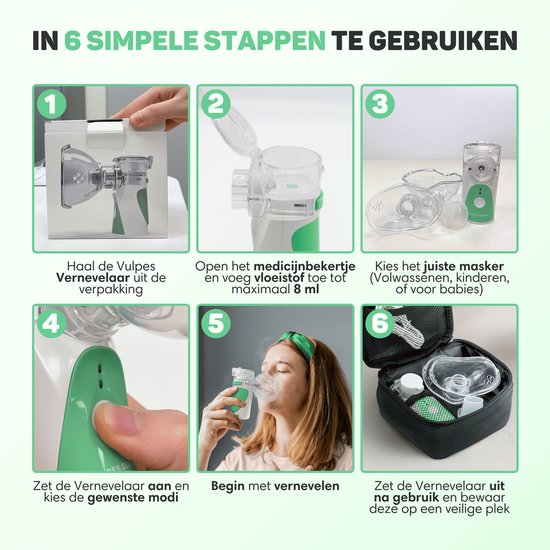 IN 6 SIMPELE STAPPEN TE GEBRUIKEN

1

Haal de Vulpes Vernevelaar uit de verpakking

2

Open het medicijnbekertje en voeg vloeistof toe tot maximaal 8 ml

3

Kies het juiste masker (Volwassenen, kinderen, of voor babies)

4

Zet de Vernevelaar aan en kies de gewenste modi

5

Begin met vernevelen

6

Zet de Vernevelaar uit na gebruik en bewaar deze op een veilige plek