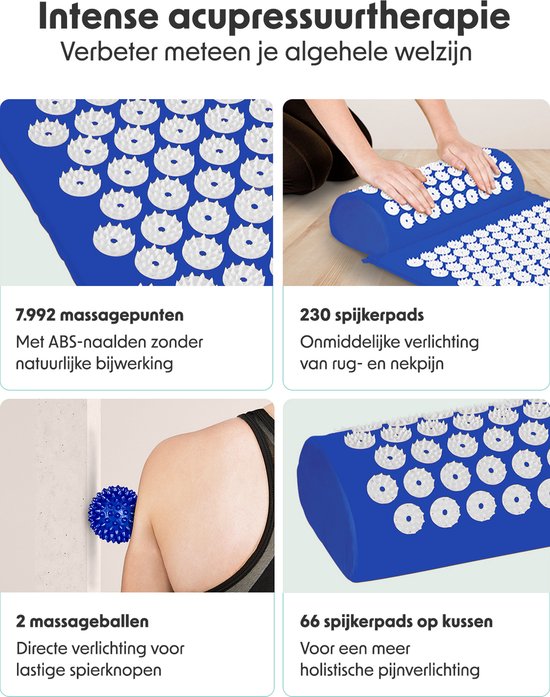 Intense acupressuurtherapie
Verbeter meteen je algehele welzijn

7.992 massagepunten
Met ABS-naalden zonder natuurlijke bijwerking

230 spijkerpads
Onmiddelijke verlichting van rug- en nekpijn

2 massageballen
Directe verlichting voor lastige spierknopen

66 spijkerpads op kussen
Voor een meer holistische pijnverlichting