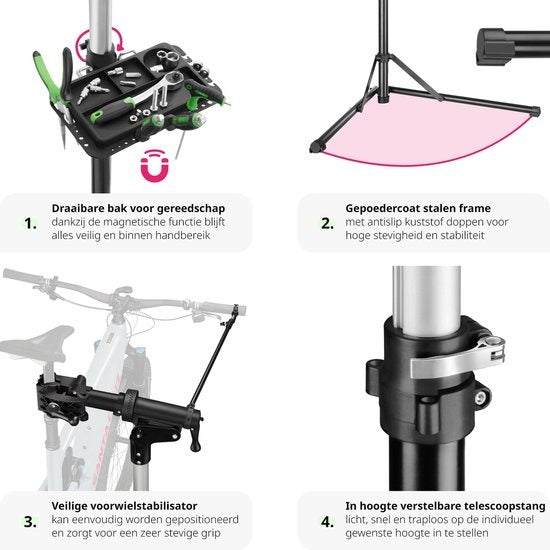 1. Draaibare bak voor gereedschap
dankzij de magnetische functie blijft alles veilig en binnen handbereik

2. Gepoedercoat stalen frame
met antislip kuststof doppen voor hoge stevigheid en stabiliteit

3. Veilige voorwielstabilisator
kan eenvoudig worden gepositioneerd en zorgt voor een zeer stevige grip

4. In hoogte verstelbare telescoopstang
licht, snel en traploos op de individueel gewenste hoogte in te stellen