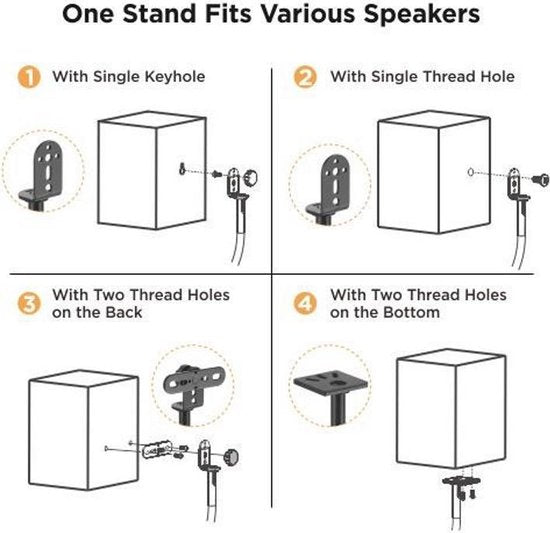 One Stand Fits Various Speakers

1 With Single Keyhole

2 With Single Thread Hole

3 With Two Thread Holes on the Back

4 With Two Thread Holes on the Bottom