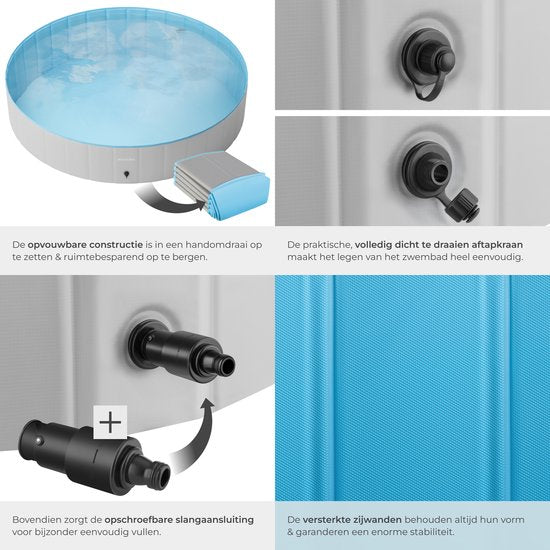 De opvouwbare constructie is in een handomdraai op te zetten & ruimtebesparend op te bergen.

De praktische, volledig dicht te draaien aftapkraan maakt het legen van het zwembad heel eenvoudig.

+

Bovendien zorgt de opschroefbare slangaansluiting voor bijzonder eenvoudig vullen.

De versterkte zijwanden behouden altijd hun vorm & garanderen een enorme stabiliteit.