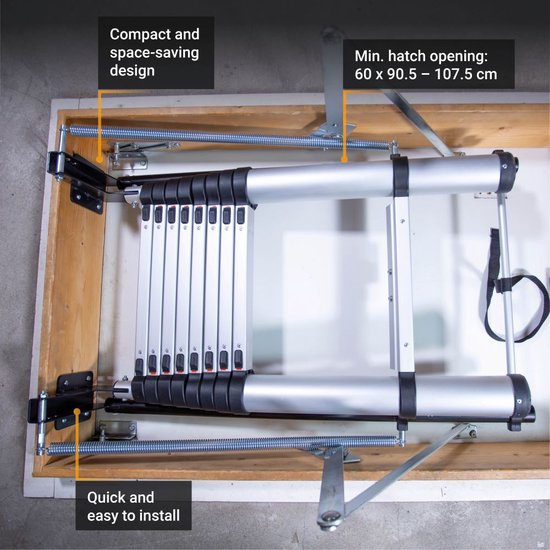 Compact and space-saving design

Min. hatch opening: 60 x 90.5 – 107.5 cm

Quick and easy to install