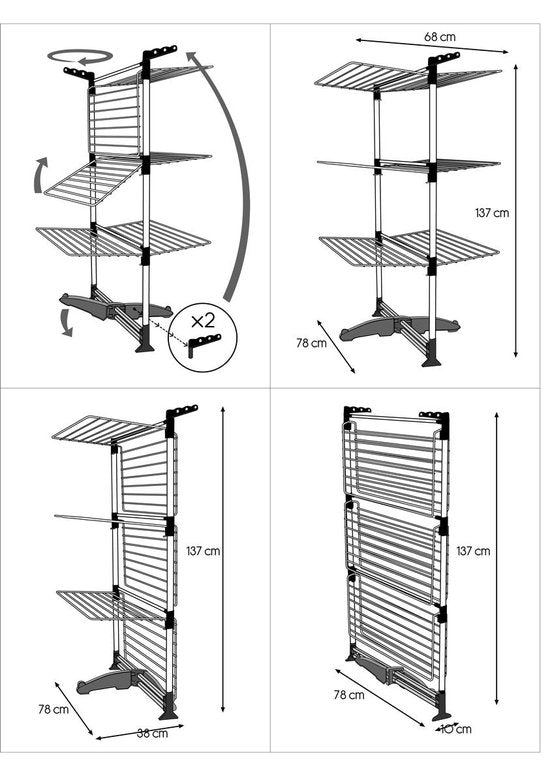 ×2

68 cm

137 cm

78 cm

137 cm

78 cm

38 cm

137 cm

78 cm

10 cm